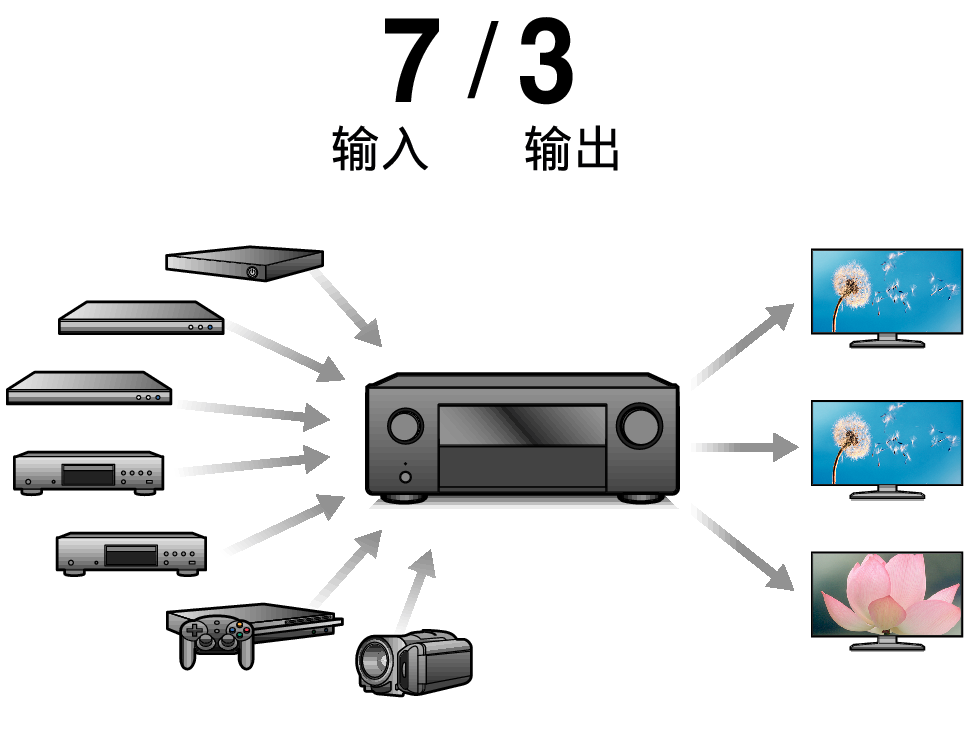 7 / 3
输入 输出